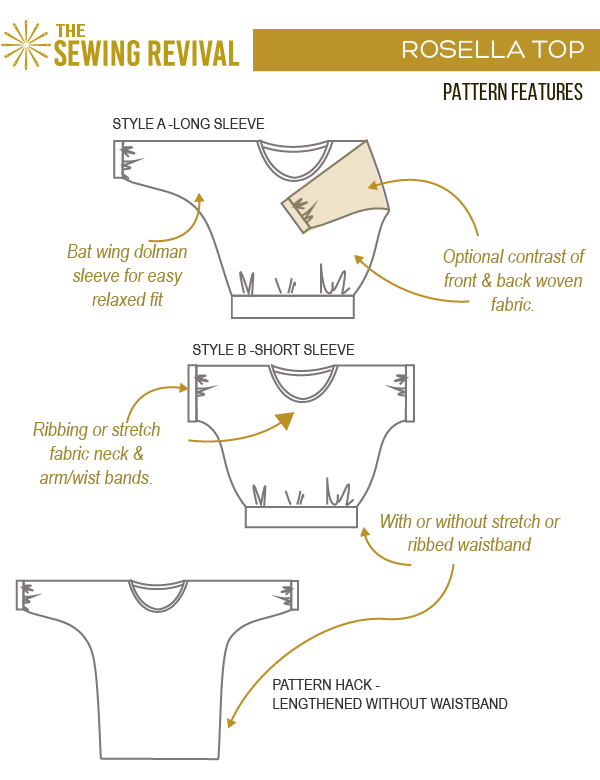 THE SEWING REVIVAL

ROSELLA TOP

PATTERN FEATURES

STYLE A -LONG SLEEVE

Bat wing dolman sleeve for easy relaxed fit

Optional contrast of front & back woven fabric.

STYLE B -SHORT SLEEVE

Ribbing or stretch fabric neck & arm/wist bands.

With or without stretch or ribbed waistband

PATTERN HACK - LENGTHENED WITHOUT WAISTBAND